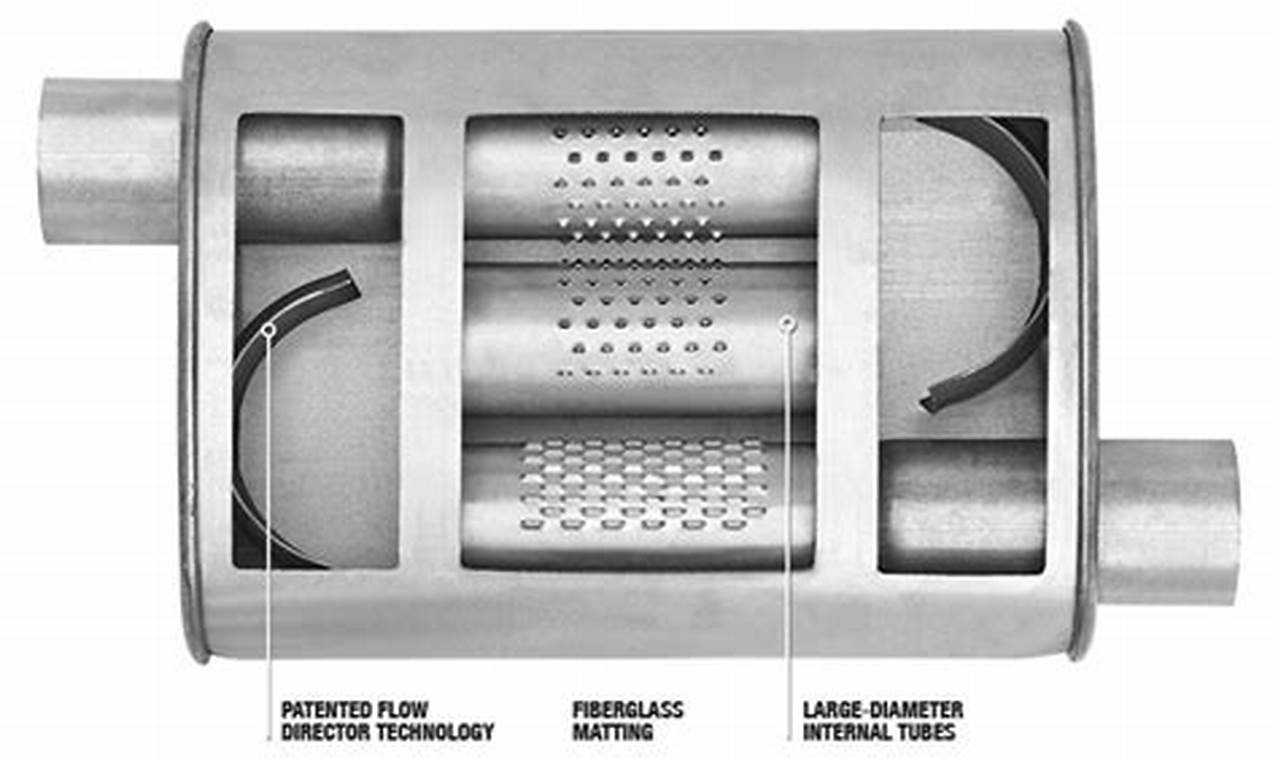 PATENTED FLOW DIRECTOR TECHNOLOGY

FIBERGLASS MATTING

LARGE-DIAMETER INTERNAL TUBES